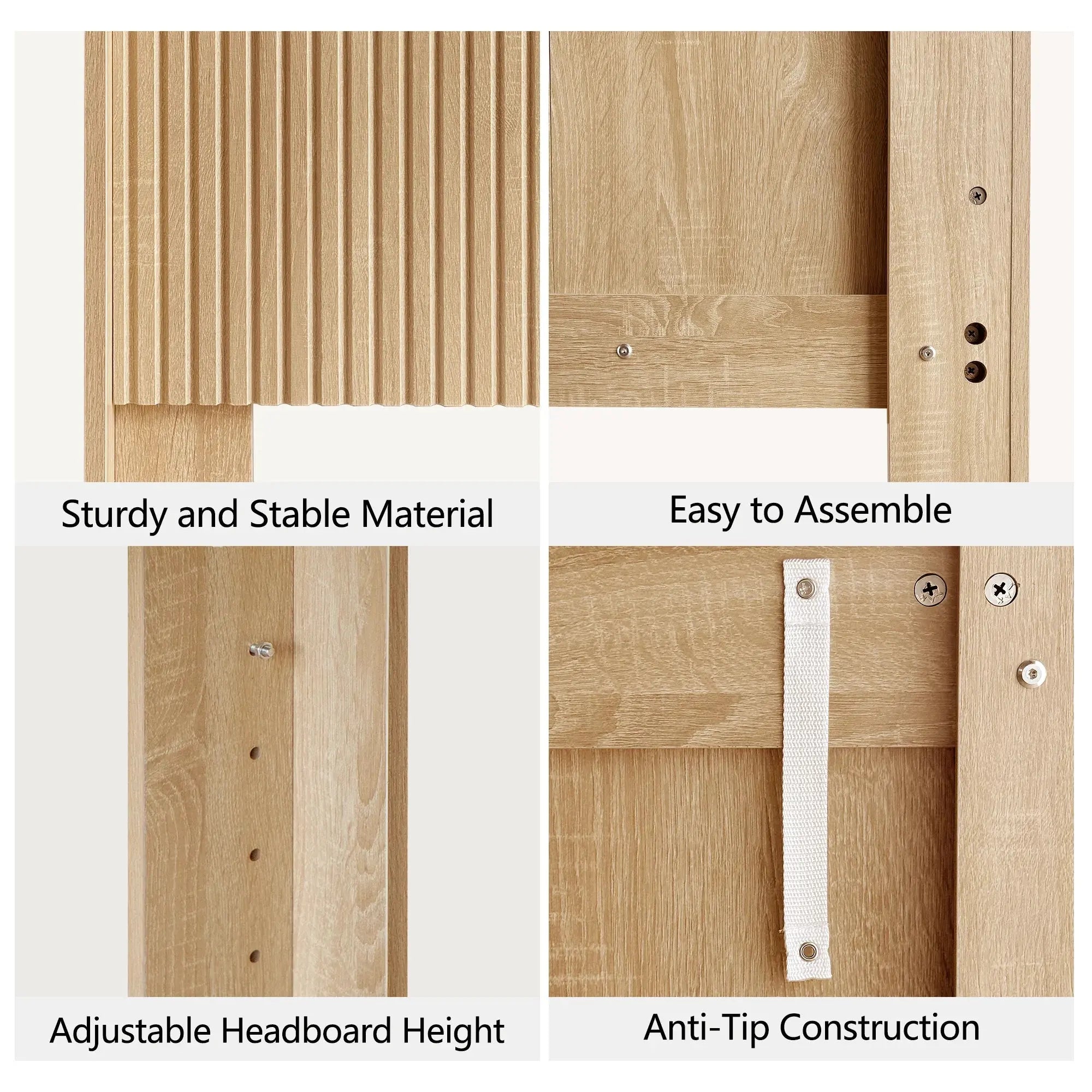 Sturdy and Stable Material

Easy to Assemble

Adjustable Headboard Height

Anti-Tip Construction